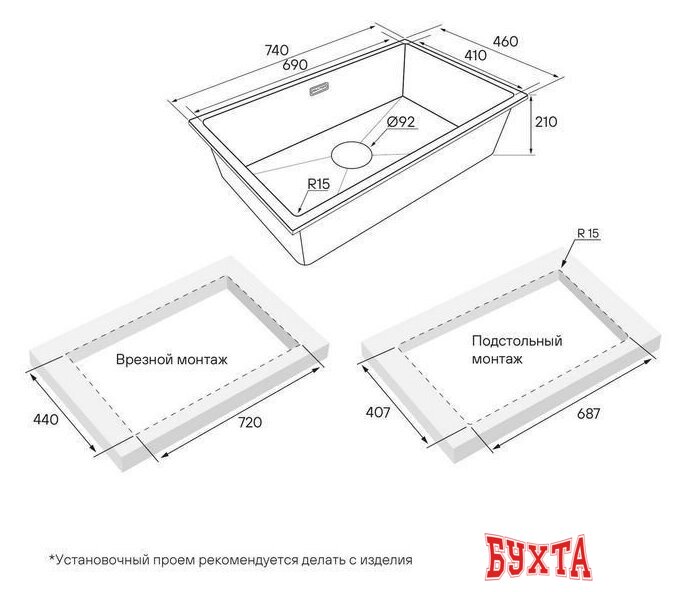 740
690
460
410
210
Ø92
R15
R 15
Врезной монтаж
440
720
Подстольный монтаж
407
687
*Установочный проем рекомендуется делать с изделия
БУХТА