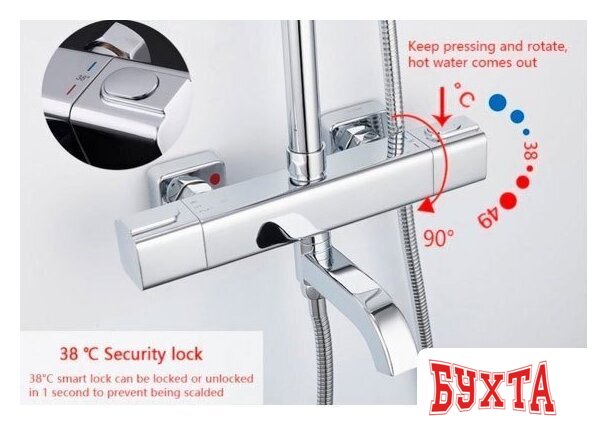 38°

Keep pressing and rotate, hot water comes out

°C

38

49

90°

38 ℃ Security lock

38°C smart lock can be locked or unlocked in 1 second to prevent being scalded

БУХТА