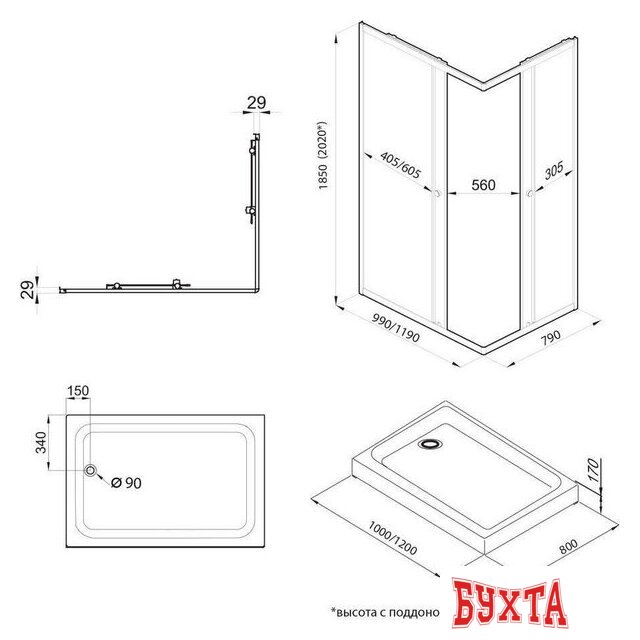 29

29

1850 (2020*)

405/605

560

305

990/1190

790

150

340

Ø 90

170

1000/1200

800

*высота с поддоно

БУХТА