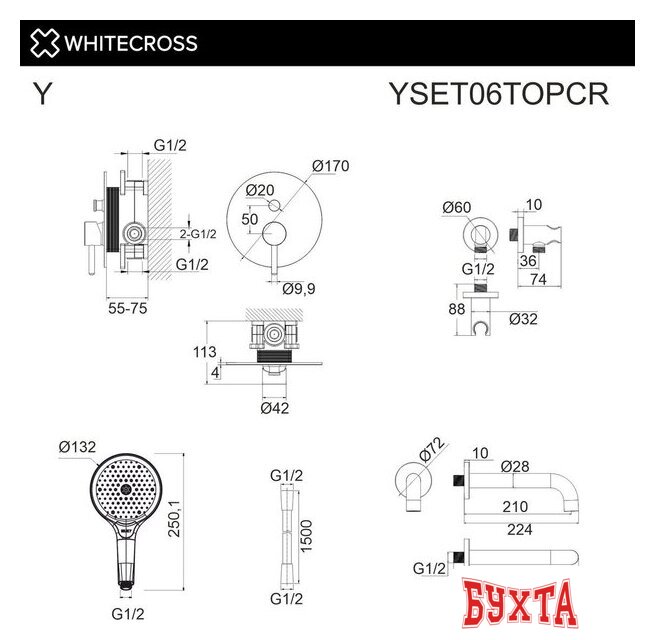 WHITECROSS

Y

YSET06TOPCR

G1/2
2-G1/2
G1/2
55-75

Ø170
Ø20
50
Ø9,9

113
4
Ø42

Ø60
10
G1/2
36
74
88
Ø32

Ø132
250,1
G1/2

G1/2
1500
G1/2

Ø72
10
Ø28
210
224
G1/2

БУХТА