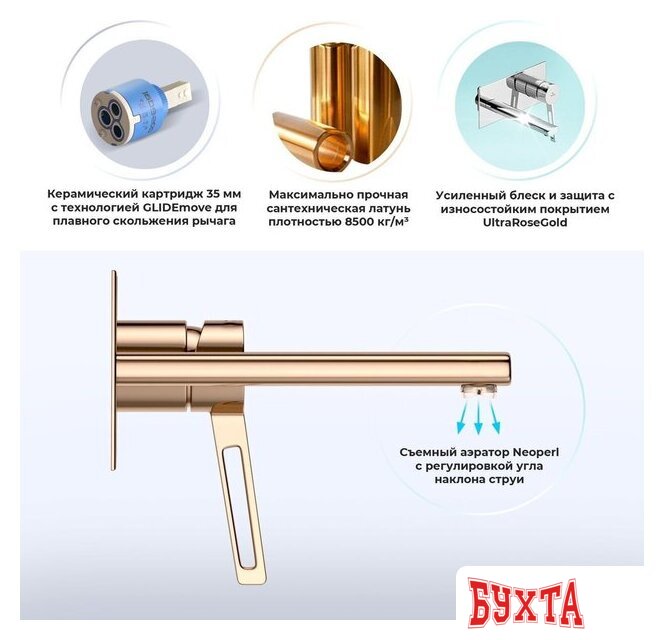 Керамический картридж 35 мм с технологией GLIDEmove для плавного скольжения рычага

Максимально прочная сантехническая латунь плотностью 8500 кг/м³

Усиленный блеск и защита с износостойким покрытием UltraRoseGold

Съемный аэратор Neoperl с регулировкой угла наклона струи

БУХТА