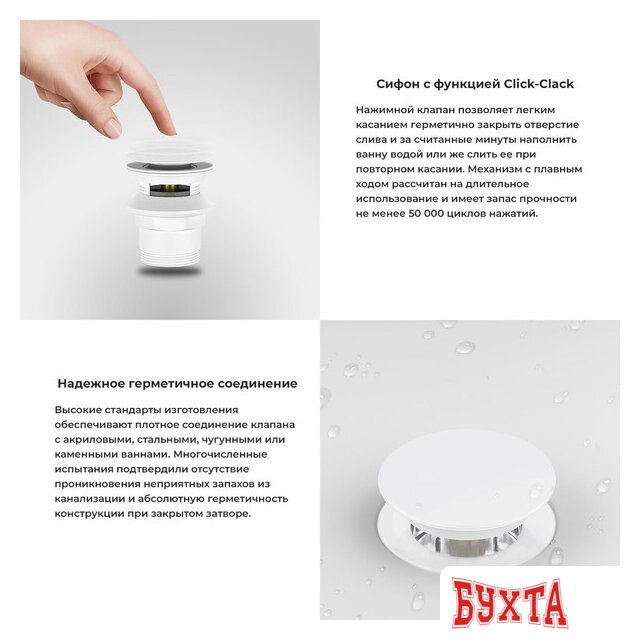 Сифон с функцией Click-Clack

Нажимной клапан позволяет легким касанием герметично закрыть отверстие слива и за считанные минуты наполнить ванну водой или же слить ее при повторном касании. Механизм с плавным ходом рассчитан на длительное использование и имеет запас прочности не менее 50 000 циклов нажатий.

Надежное герметичное соединение

Высокие стандарты изготовления обеспечивают плотное соединение клапана с акриловыми, стальными, чугунными или каменными ваннами. Многочисленные испытания подтвердили отсутствие проникновения неприятных запахов из канализации и абсолютную герметичность конструкции при закрытом затворе.

БУХТА