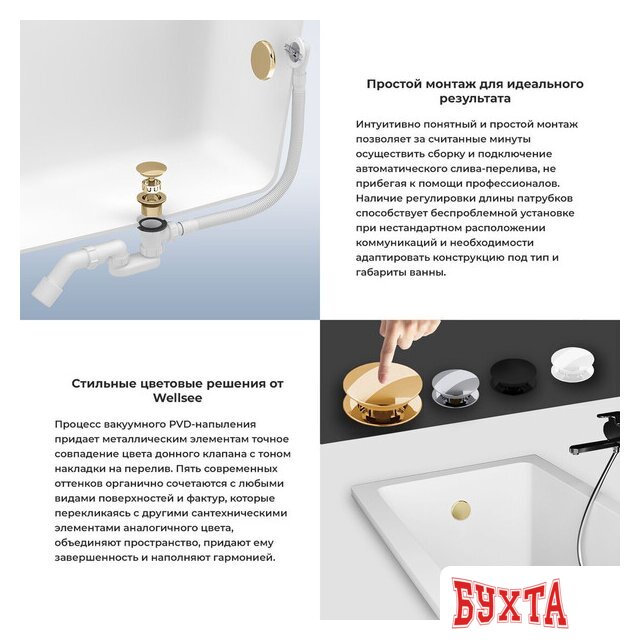 Простой монтаж для идеального результата

Интуитивно понятный и простой монтаж позволяет за считанные минуты осуществить сборку и подключение автоматического слива-перелива, не прибегая к помощи профессионалов. Наличие регулировки длины патрубков способствует беспроблемной установке при нестандартном расположении коммуникаций и необходимости адаптировать конструкцию под тип и габариты ванны.

Стильные цветовые решения от Wellsee

Процесс вакуумного PVD-напыления придает металлическим элементам точное совпадение цвета донного клапана с тоном накладки на перелив. Пять современных оттенков органично сочетаются с любыми видами поверхностей и фактур, которые перекликаясь с другими сантехническими элементами аналогичного цвета, объединяют пространство, придают ему завершенность и наполняют гармонией.

БУХТА