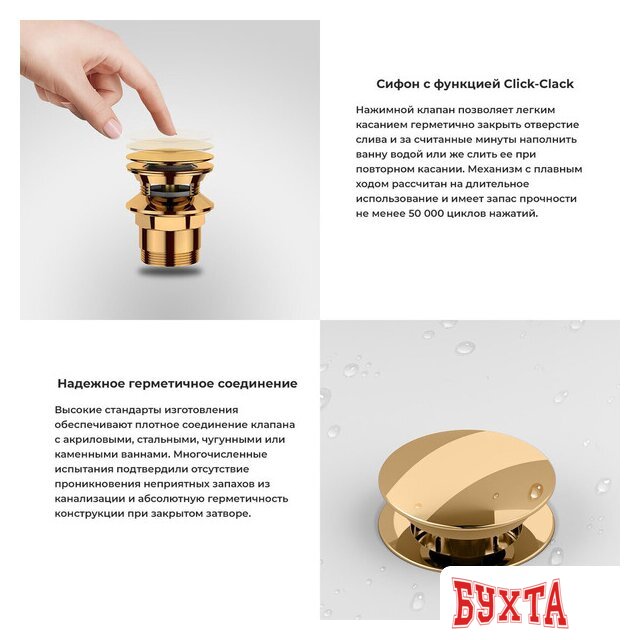 Сифон с функцией Click-Clack

Нажимной клапан позволяет легким касанием герметично закрыть отверстие слива и за считанные минуты наполнить ванну водой или же слить ее при повторном касании. Механизм с плавным ходом рассчитан на длительное использование и имеет запас прочности не менее 50 000 циклов нажатий.

Надежное герметичное соединение

Высокие стандарты изготовления обеспечивают плотное соединение клапана с акриловыми, стальными, чугунными или каменными ваннами. Многочисленные испытания подтвердили отсутствие проникновения неприятных запахов из канализации и абсолютную герметичность конструкции при закрытом затворе.

БУХТА