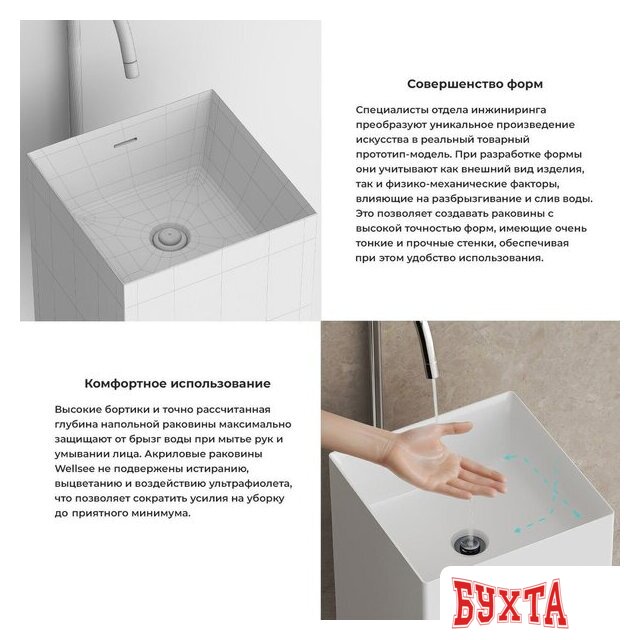 Совершенство форм

Специалисты отдела инжиниринга преобразуют уникальное произведение искусства в реальный товарный прототип-модель. При разработке формы они учитывают как внешний вид изделия, так и физико-механические факторы, влияющие на разбрызгивание и слив воды. Это позволяет создавать раковины с высокой точностью форм, имеющие очень тонкие и прочные стенки, обеспечивая при этом удобство использования.

Комфортное использование

Высокие бортики и точно рассчитанная глубина напольной раковины максимально защищают от брызг воды при мытье рук и умывании лица. Акриловые раковины Wellsee не подвержены истиранию, выцветанию и воздействию ультрафиолета, что позволяет сократить усилия на уборку до приятного минимума.

БУХТА