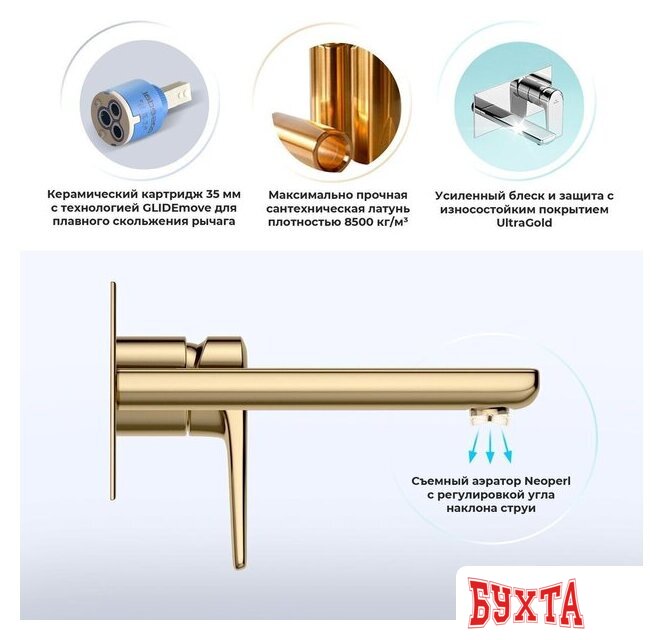 Керамический картридж 35 мм с технологией GLIDEmove для плавного скольжения рычага

Максимально прочная сантехническая латунь плотностью 8500 кг/м³

Усиленный блеск и защита с износостойким покрытием UltraGold

Съемный аэратор Neoperl с регулировкой угла наклона струи

БУХТА