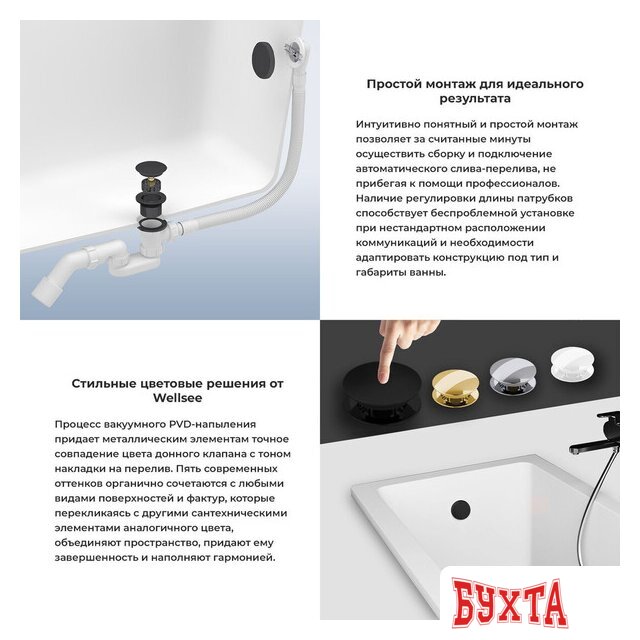 Простой монтаж для идеального результата

Интуитивно понятный и простой монтаж позволяет за считанные минуты осуществить сборку и подключение автоматического слива-перелива, не прибегая к помощи профессионалов. Наличие регулировки длины патрубков способствует беспроблемной установке при нестандартном расположении коммуникаций и необходимости адаптировать конструкцию под тип и габариты ванны.

Стильные цветовые решения от Wellsee

Процесс вакуумного PVD-напыления придает металлическим элементам точное совпадение цвета донного клапана с тоном накладки на перелив. Пять современных оттенков органично сочетаются с любыми видами поверхностей и фактур, которые перекликаясь с другими сантехническими элементами аналогичного цвета, объединяют пространство, придают ему завершенность и наполняют гармонией.

БУХТА