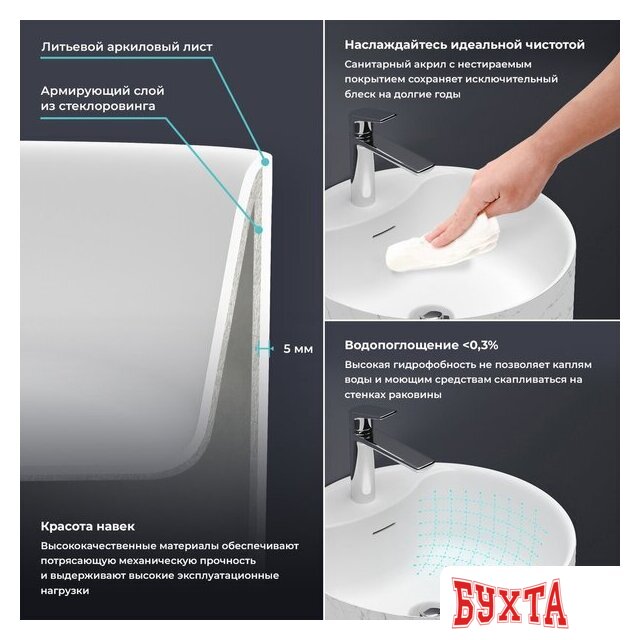 Литьевой аркиловый лист

Армирующий слой из стеклоровинга

5 мм

Красота навек

Высококачественные материалы обеспечивают потрясающую механическую прочность и выдерживают высокие эксплуатационные нагрузки

Наслаждайтесь идеальной чистотой

Санитарный акрил с нестираемым покрытием сохраняет исключительный блеск на долгие годы

Водопоглощение <0,3%

Высокая гидрофобность не позволяет каплям воды и моющим средствам скапливаться на стенках раковины

БУХТА