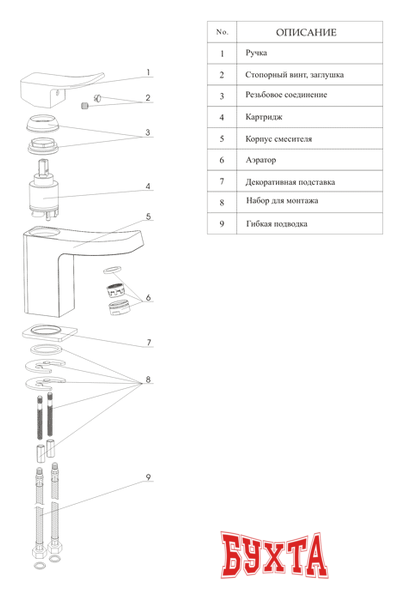 1

2

3

4

5

6

7

8

9

| No. | ОПИСАНИЕ |
|---|---|
| 1 | Ручка |
| 2 | Стопорный винт, заглушка |
| 3 | Резьбовое соединение |
| 4 | Картридж |
| 5 | Корпус смесителя |
| 6 | Аэратор |
| 7 | Декоративная подставка |
| 8 | Набор для монтажа |
| 9 | Гибкая подводка |

БУХТА