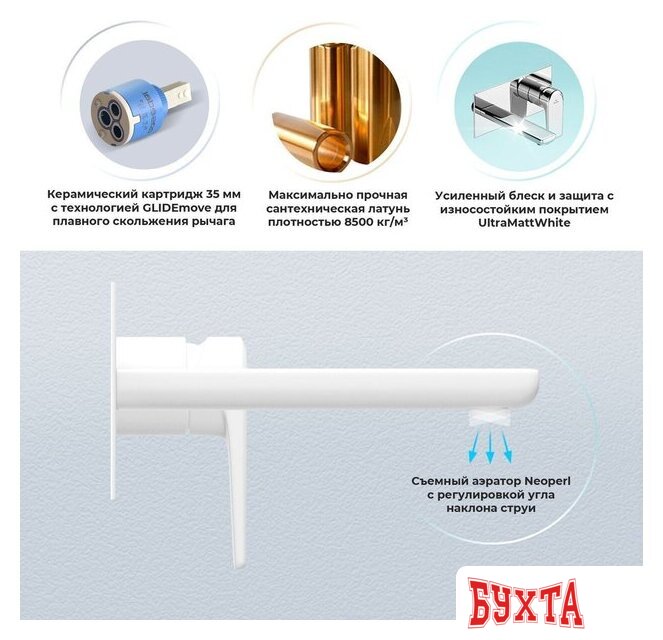 Керамический картридж 35 мм с технологией GLIDEmove для плавного скольжения рычага

Максимально прочная сантехническая латунь плотностью 8500 кг/м³

Усиленный блеск и защита с износостойким покрытием UltraMattWhite

Съемный аэратор Neoperl с регулировкой угла наклона струи

БУХТА