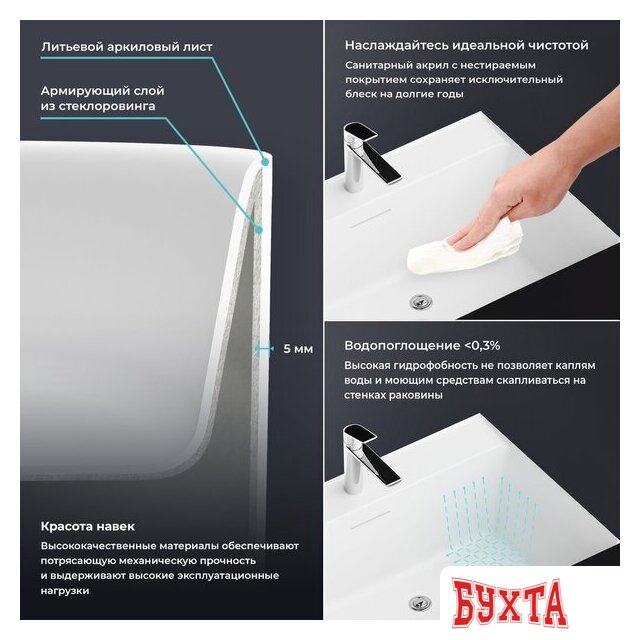 Литьевой аркиловый лист

Армирующий слой из стеклоровинга

5 мм

Красота навек

Высококачественные материалы обеспечивают потрясающую механическую прочность и выдерживают высокие эксплуатационные нагрузки

Наслаждайтесь идеальной чистотой

Санитарный акрил с нестираемым покрытием сохраняет исключительный блеск на долгие годы

Водопоглощение <0,3%

Высокая гидрофобность не позволяет каплям воды и моющим средствам скапливаться на стенках раковины

БУХТА