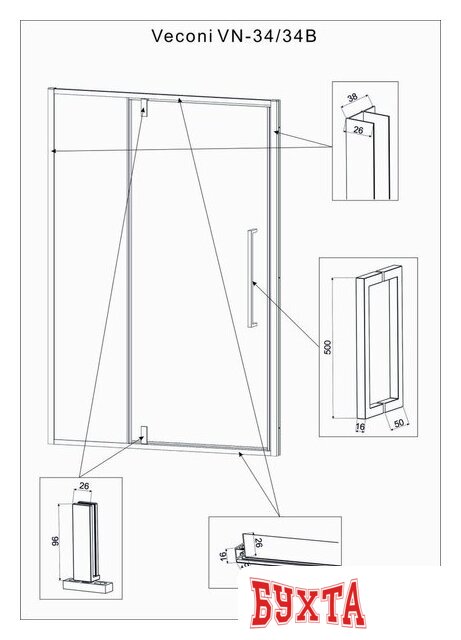 Veconi VN-34/34B

38

26

500

16

50

26

96

26

16

БУХТА