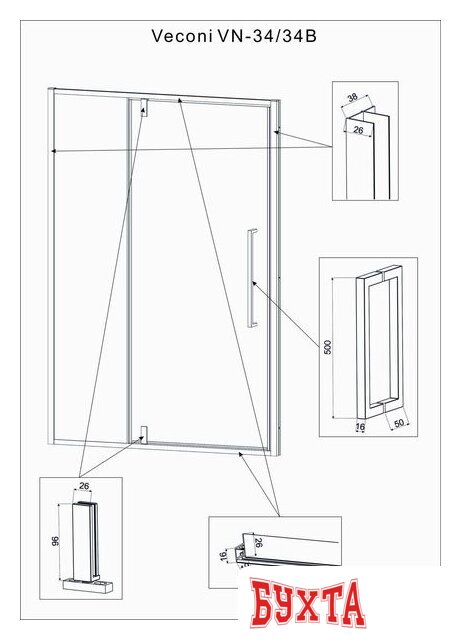 Veconi VN-34/34B

38
26

500
16
50

26
96

26
16

БУХТА