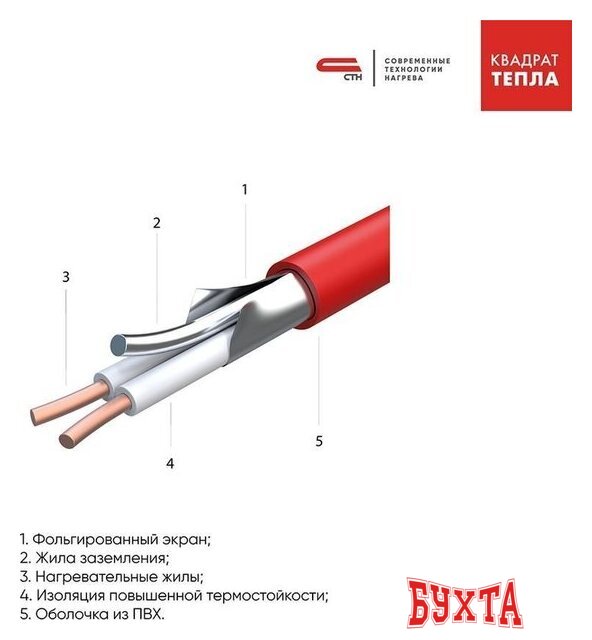 СТН
СОВРЕМЕННЫЕ ТЕХНОЛОГИИ НАГРЕВА

КВАДРАТ ТЕПЛА

1
2
3
4
5

1. Фольгированный экран;
2. Жила заземления;
3. Нагревательные жилы;
4. Изоляция повышенной термостойкости;
5. Оболочка из ПВХ.

БУХТА