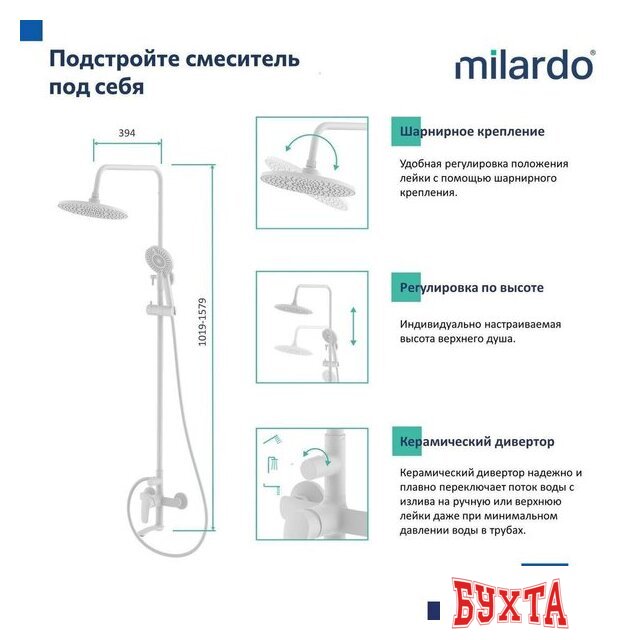 Подстройте смеситель под себя

milardo®

394

1019-1579

Шарнирное крепление

Удобная регулировка положения лейки с помощью шарнирного крепления.

Регулировка по высоте

Индивидуально настраиваемая высота верхнего душа.

Керамический дивертор

Керамический дивертор надежно и плавно переключает поток воды с излива на ручную или верхнюю лейки даже при минимальном давлении воды в трубах.

БУХТА