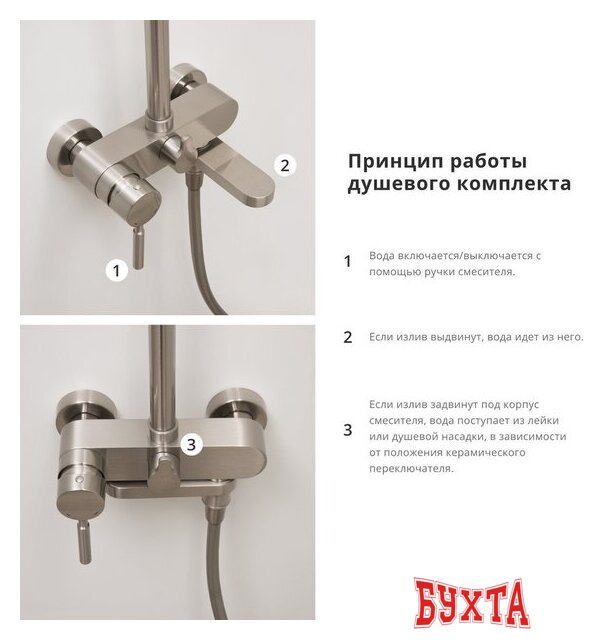 2

1

3

Принцип работы душевого комплекта

1 Вода включается/выключается с помощью ручки смесителя.

2 Если излив выдвинут, вода идет из него.

3 Если излив задвинут под корпус смесителя, вода поступает из лейки или душевой насадки, в зависимости от положения керамического переключателя.

БУХТА