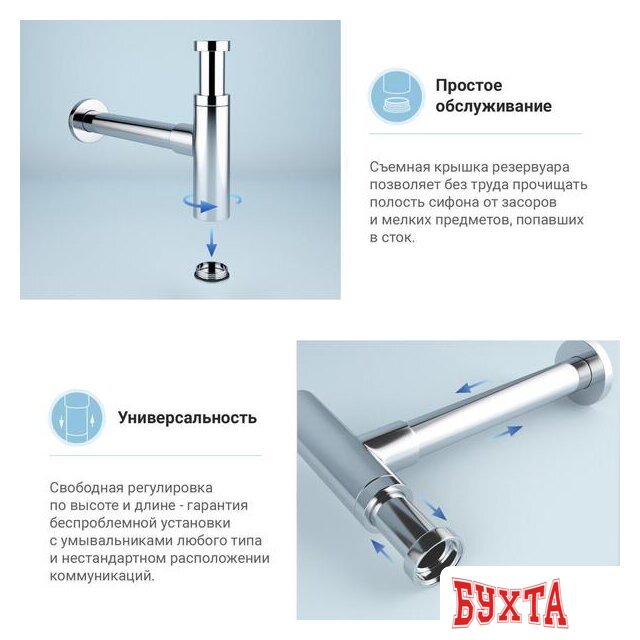 Простое обслуживание

Съемная крышка резервуара позволяет без труда прочищать полость сифона от засоров и мелких предметов, попавших в сток.

Универсальность

Свободная регулировка по высоте и длине - гарантия беспроблемной установки с умывальниками любого типа и нестандартном расположении коммуникаций.

БУХТА