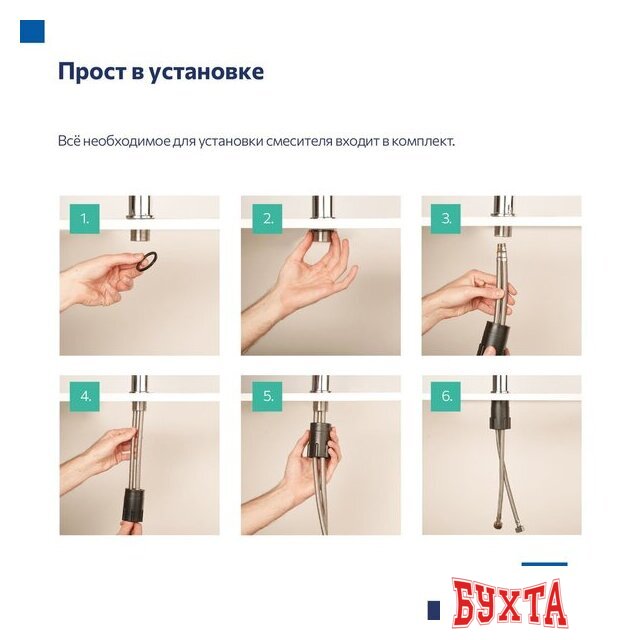 Прост в установке

Всё необходимое для установки смесителя входит в комплект.

1.

2.

3.

4.

5.

6.

БУХТА