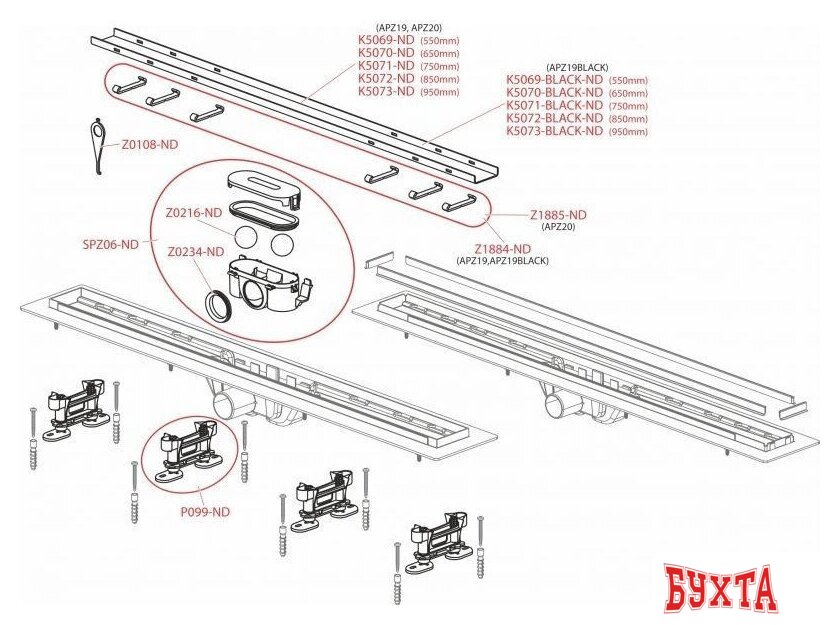 (APZ19, APZ20)
K5069-ND (550mm)
K5070-ND (650mm)
K5071-ND (750mm)
K5072-ND (850mm)
K5073-ND (950mm)

(APZ19BLACK)
K5069-BLACK-ND (550mm)
K5070-BLACK-ND (650mm)
K5071-BLACK-ND (750mm)
K5072-BLACK-ND (850mm)
K5073-BLACK-ND (950mm)

Z0108-ND

Z0216-ND

SPZ06-ND

Z0234-ND

Z1885-ND
(APZ20)

Z1884-ND
(APZ19,APZ19BLACK)

P099-ND

БУХТА