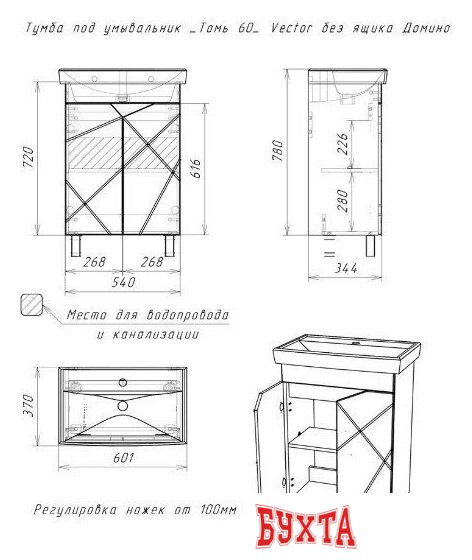 Тумба под умывальник _Томь 60_ Vector без ящика Домино

720

616

268

268

540

780

226

280

344

Место для водопровода и канализации

370

601

Регулировка ножек от 100мм

БУХТА