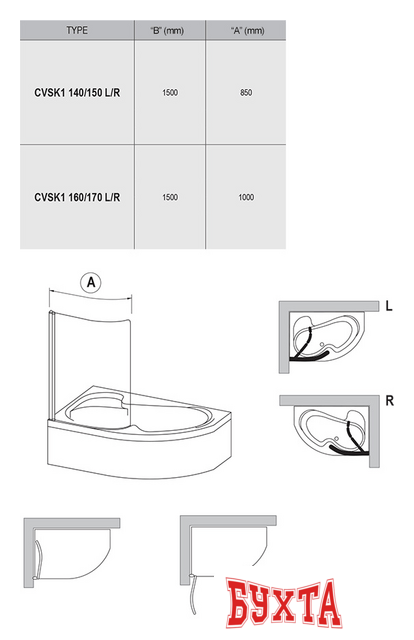 | TYPE | "B" (mm) | "A" (mm) |
|---|---|---|
| CVSK1 140/150 L/R | 1500 | 850 |
| CVSK1 160/170 L/R | 1500 | 1000 |

A

L

R

БУХТА