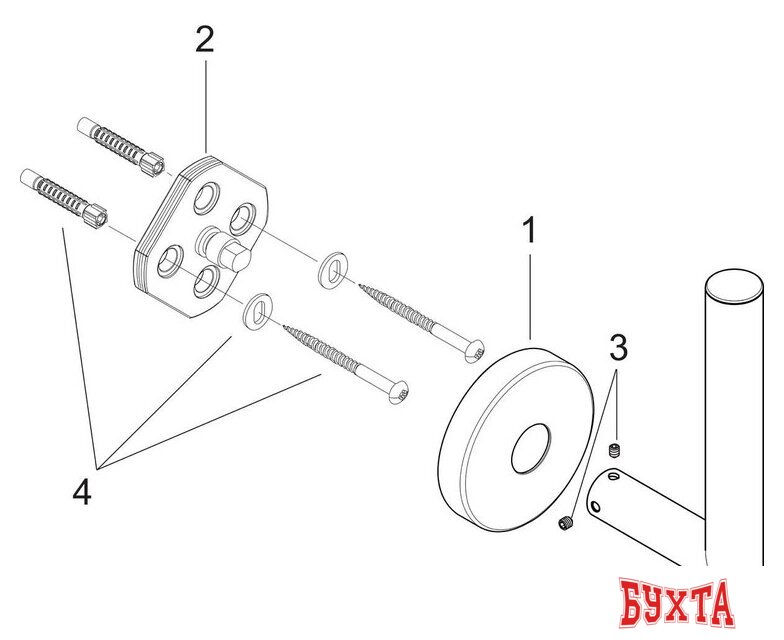 2
1
3
4
БУХТА