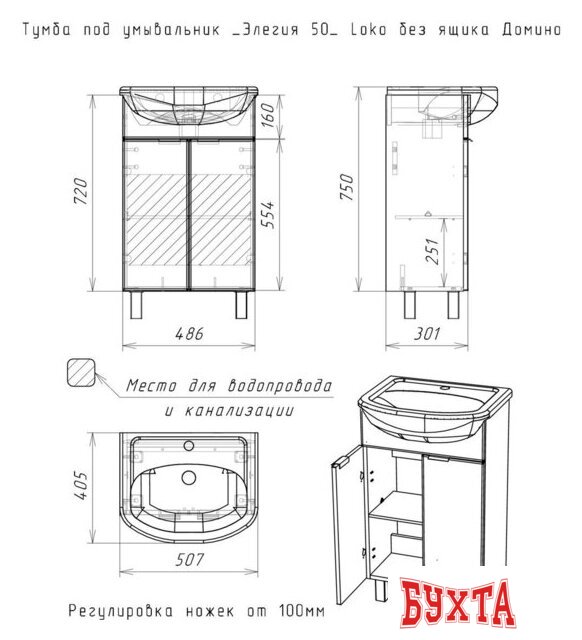 Тумба под умывальник _Элегия 50_ Loko без ящика Домино

720

160

554

486

750

251

301

Место для водопровода и канализации

405

507

Регулировка ножек от 100мм

БУХТА