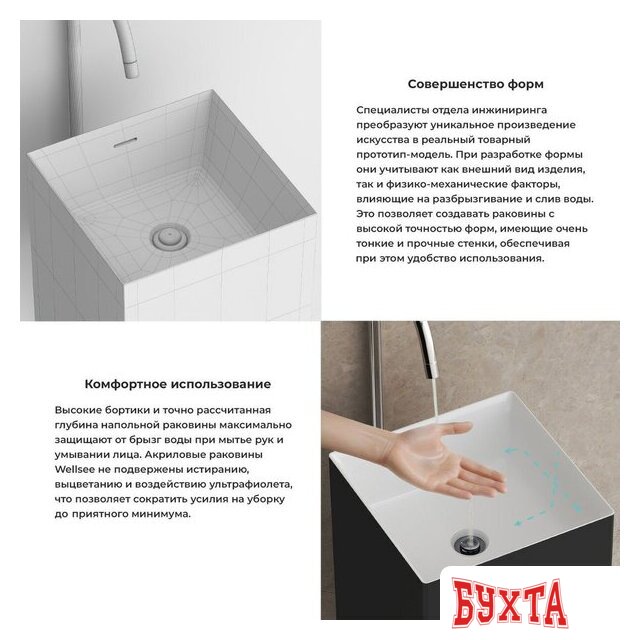 Совершенство форм

Специалисты отдела инжиниринга преобразуют уникальное произведение искусства в реальный товарный прототип-модель. При разработке формы они учитывают как внешний вид изделия, так и физико-механические факторы, влияющие на разбрызгивание и слив воды. Это позволяет создавать раковины с высокой точностью форм, имеющие очень тонкие и прочные стенки, обеспечивая при этом удобство использования.

Комфортное использование

Высокие бортики и точно рассчитанная глубина напольной раковины максимально защищают от брызг воды при мытье рук и умывании лица. Акриловые раковины Wellsee не подвержены истиранию, выцветанию и воздействию ультрафиолета, что позволяет сократить усилия на уборку до приятного минимума.

БУХТА