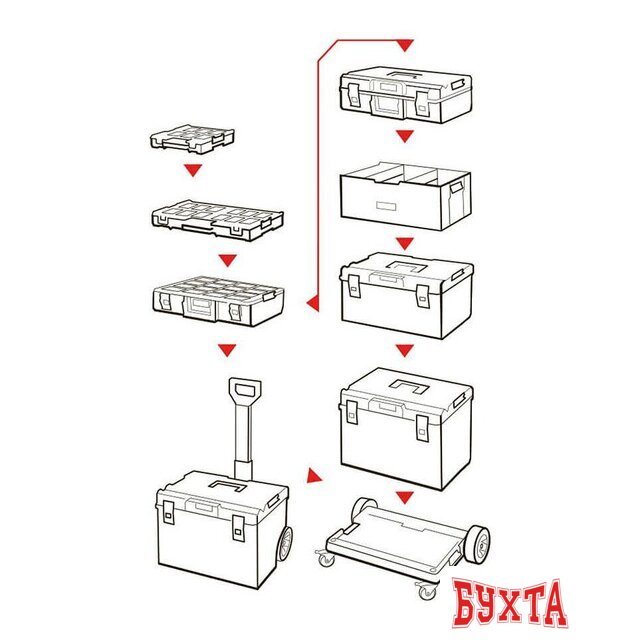 БУХТА