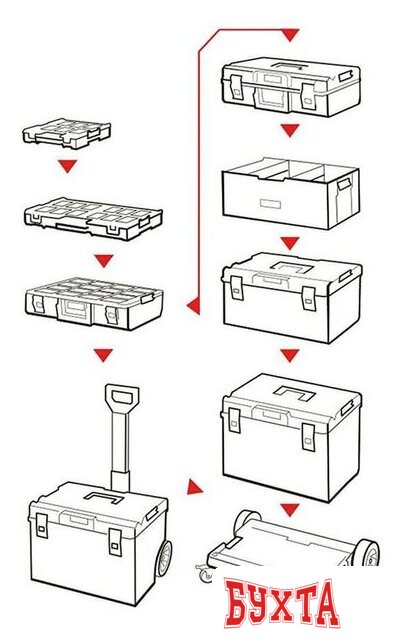 БУХТА