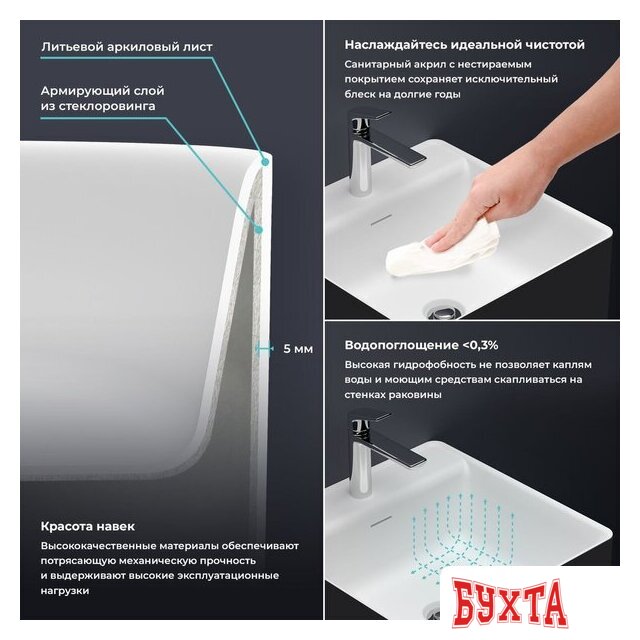 Литьевой аркиловый лист

Армирующий слой из стеклоровинга

5 мм

Красота навек

Высококачественные материалы обеспечивают потрясающую механическую прочность и выдерживают высокие эксплуатационные нагрузки

Наслаждайтесь идеальной чистотой

Санитарный акрил с нестираемым покрытием сохраняет исключительный блеск на долгие годы

Водопоглощение <0,3%

Высокая гидрофобность не позволяет каплям воды и моющим средствам скапливаться на стенках раковины

БУХТА