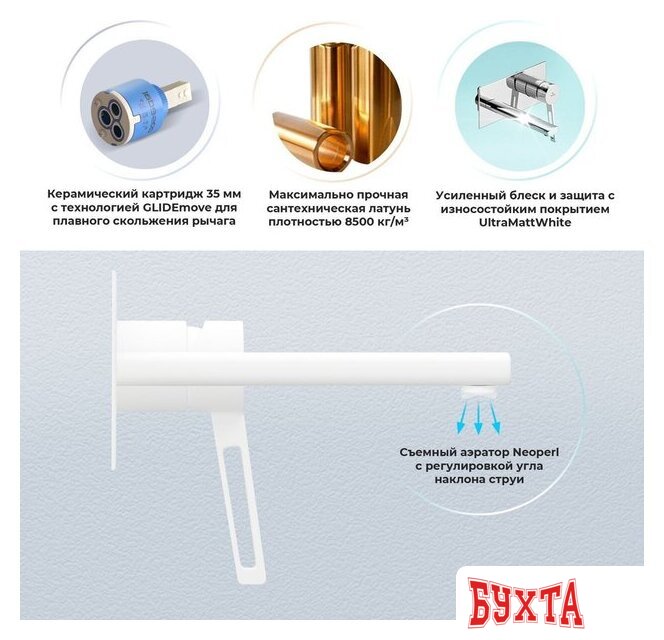 Керамический картридж 35 мм с технологией GLIDEmove для плавного скольжения рычага

Максимально прочная сантехническая латунь плотностью 8500 кг/м³

Усиленный блеск и защита с износостойким покрытием UltraMattWhite

Съемный аэратор Neoperl с регулировкой угла наклона струи

БУХТА