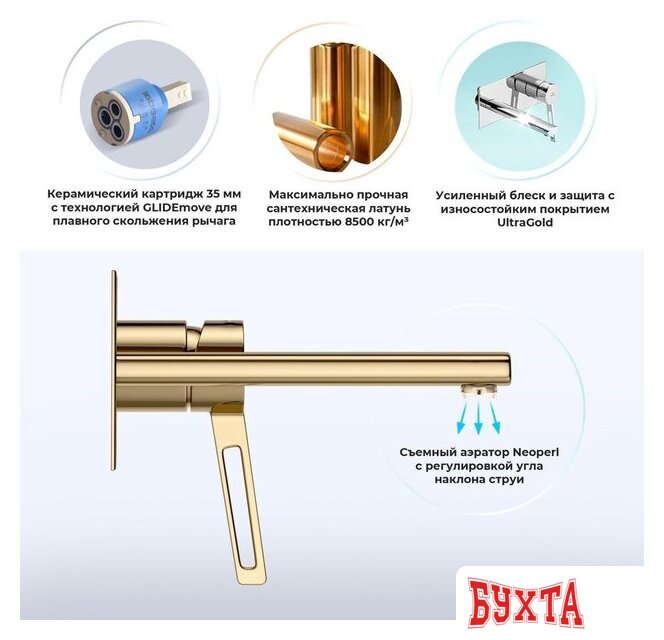 Керамический картридж 35 мм с технологией GLIDEmove для плавного скольжения рычага

Максимально прочная сантехническая латунь плотностью 8500 кг/м³

Усиленный блеск и защита с износостойким покрытием UltraGold

Съемный аэратор Neoperl с регулировкой угла наклона струи

БУХТА