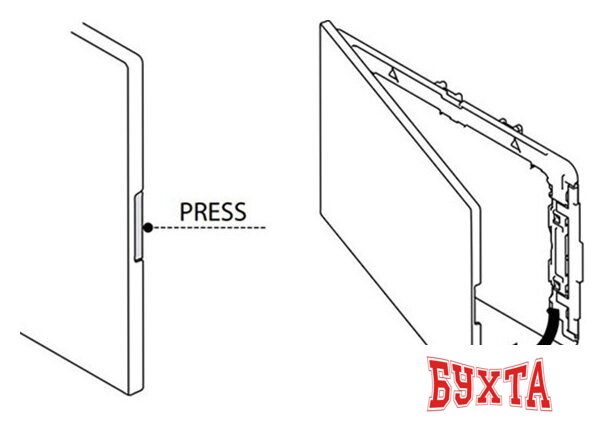 PRESS

БУХТА