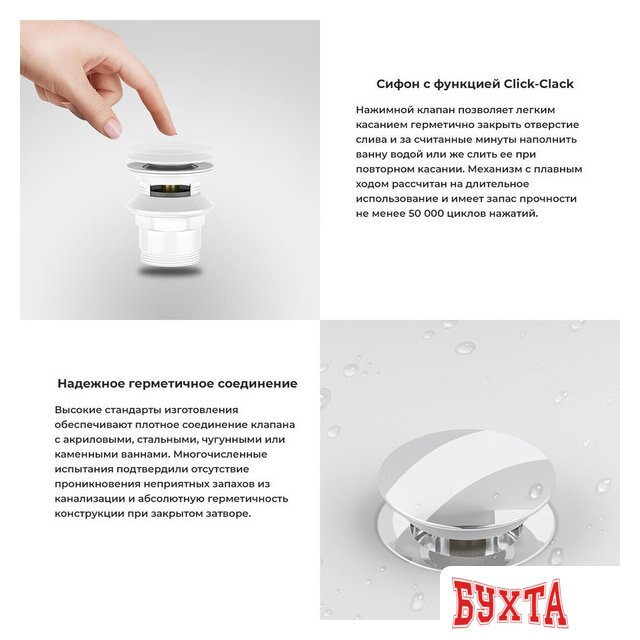 Сифон с функцией Click-Clack

Нажимной клапан позволяет легким касанием герметично закрыть отверстие слива и за считанные минуты наполнить ванну водой или же слить ее при повторном касании. Механизм с плавным ходом рассчитан на длительное использование и имеет запас прочности не менее 50 000 циклов нажатий.

Надежное герметичное соединение

Высокие стандарты изготовления обеспечивают плотное соединение клапана с акриловыми, стальными, чугунными или каменными ваннами. Многочисленные испытания подтвердили отсутствие проникновения неприятных запахов из канализации и абсолютную герметичность конструкции при закрытом затворе.

БУХТА