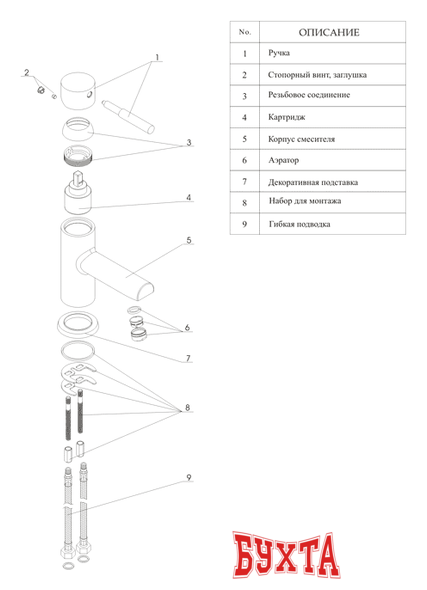 2
1
3
4
5
6
7
8
9

| No. | ОПИСАНИЕ |
|---|---|
| 1 | Ручка |
| 2 | Стопорный винт, заглушка |
| 3 | Резьбовое соединение |
| 4 | Картридж |
| 5 | Корпус смесителя |
| 6 | Аэратор |
| 7 | Декоративная подставка |
| 8 | Набор для монтажа |
| 9 | Гибкая подводка |

БУХТА