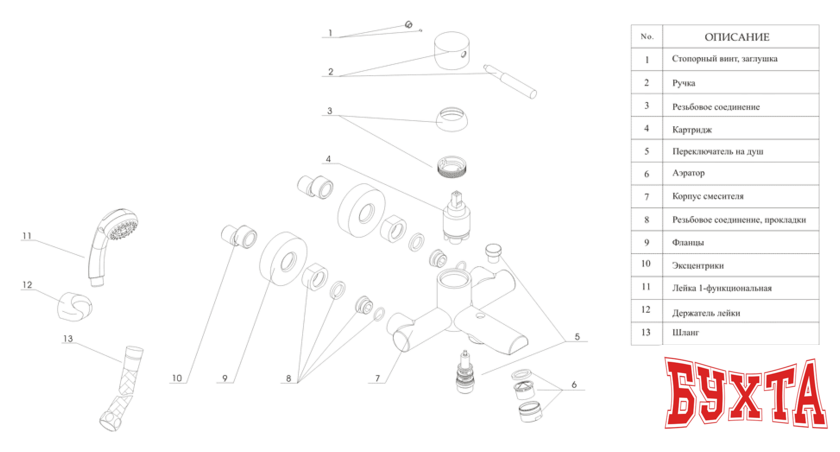 1
2
3
4
11
12
13
10
9
8
7
5
6

| No. | ОПИСАНИЕ |
|---|---|
| 1 | Стопорный винт, заглушка |
| 2 | Ручка |
| 3 | Резьбовое соединение |
| 4 | Картридж |
| 5 | Переключатель на душ |
| 6 | Аэратор |
| 7 | Корпус смесителя |
| 8 | Резьбовое соединение, прокладки |
| 9 | Фланцы |
| 10 | Эксцентрики |
| 11 | Лейка 1-функциональная |
| 12 | Держатель лейки |
| 13 | Шланг |

БУХТА