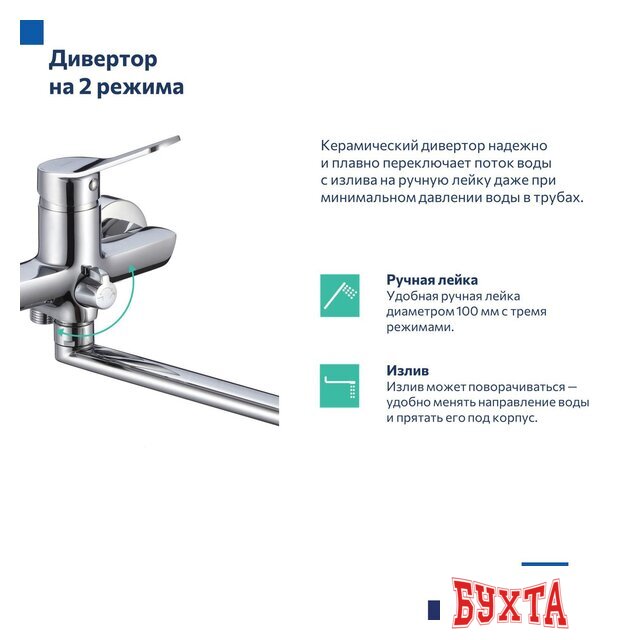 Дивертор на 2 режима

Керамический дивертор надежно и плавно переключает поток воды с излива на ручную лейку даже при минимальном давлении воды в трубах.

Ручная лейка
Удобная ручная лейка диаметром 100 мм с тремя режимами.

Излив
Излив может поворачиваться — удобно менять направление воды и прятать его под корпус.

БУХТА