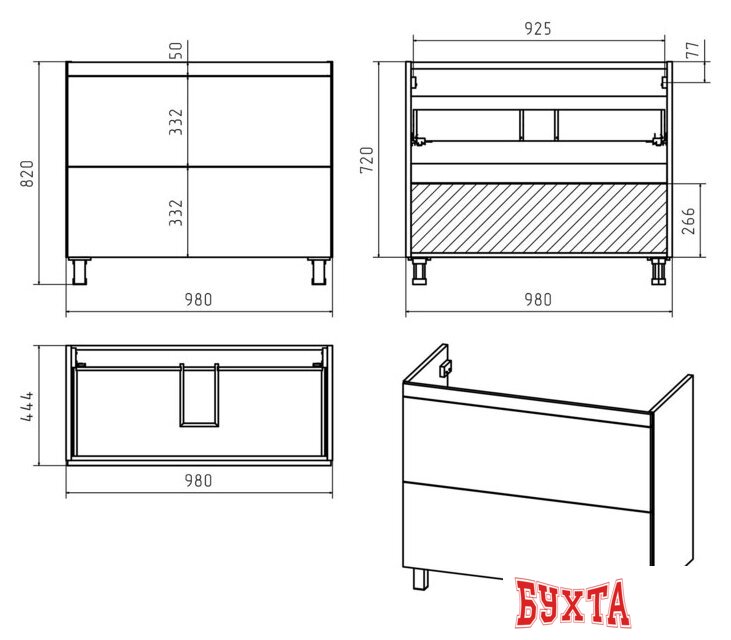 50
332
332
820
980
925
77
720
266
980
444
980
БУХТА