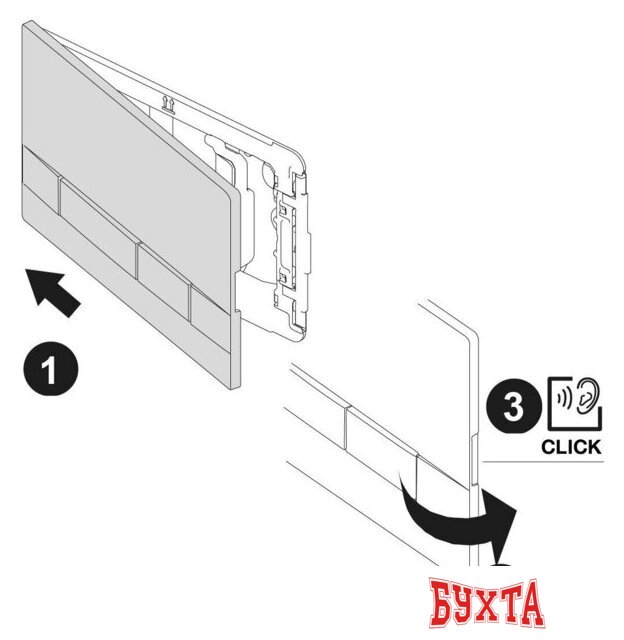 1

3

CLICK

БУХТА