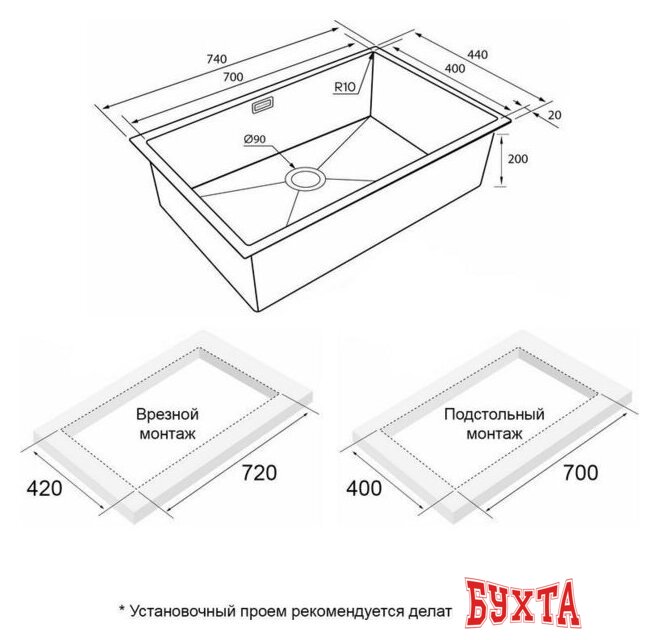 740
700
440
400
R10
20
Ø90
200

Врезной монтаж
420
720

Подстольный монтаж
400
700

* Установочный проем рекомендуется делат

БУХТА