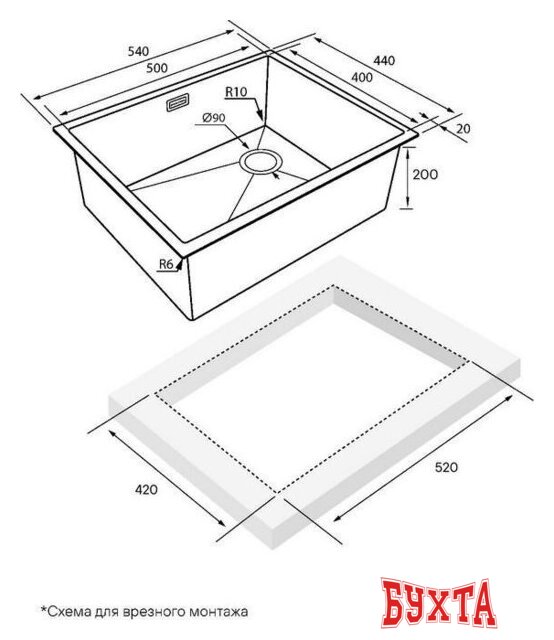 540
500
440
400
R10
Ø90
20
200
R6
420
520
*Схема для врезного монтажа
БУХТА