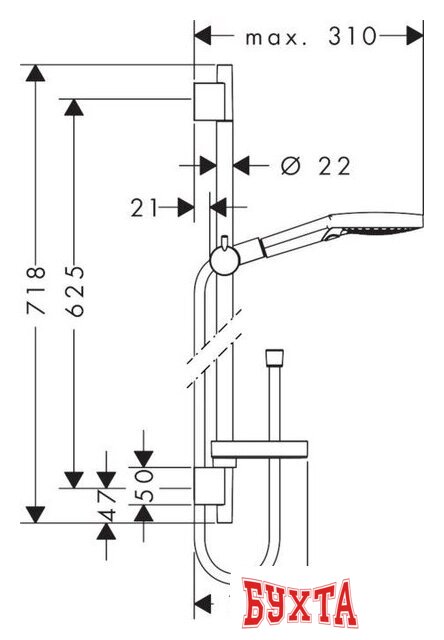 max. 310
Ø 22
21
718
625
50
47
БУХТА