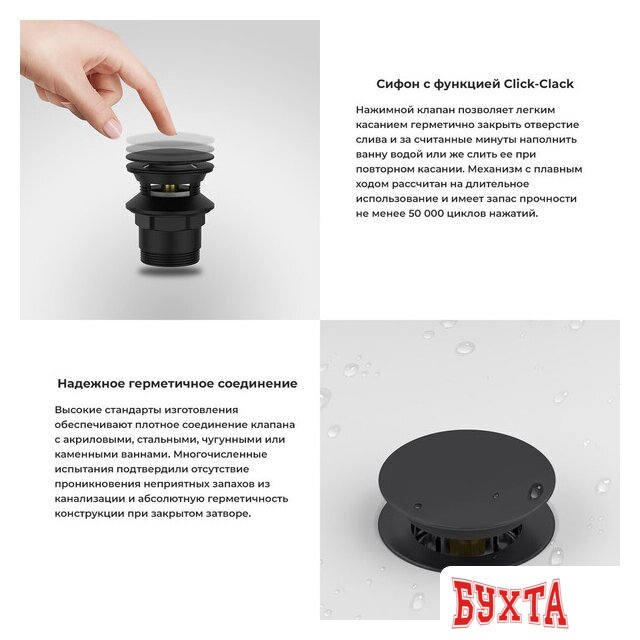 Сифон с функцией Click-Clack

Нажимной клапан позволяет легким касанием герметично закрыть отверстие слива и за считанные минуты наполнить ванну водой или же слить ее при повторном касании. Механизм с плавным ходом рассчитан на длительное использование и имеет запас прочности не менее 50 000 циклов нажатий.

Надежное герметичное соединение

Высокие стандарты изготовления обеспечивают плотное соединение клапана с акриловыми, стальными, чугунными или каменными ваннами. Многочисленные испытания подтвердили отсутствие проникновения неприятных запахов из канализации и абсолютную герметичность конструкции при закрытом затворе.

БУХТА