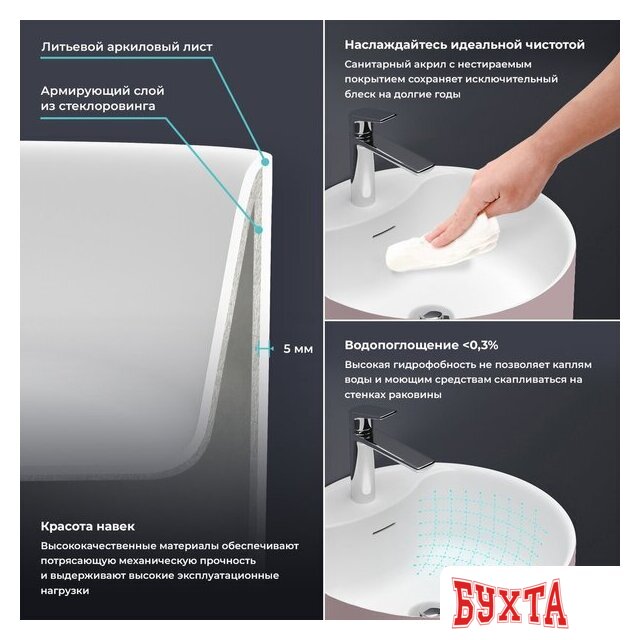 Литьевой аркиловый лист

Армирующий слой из стеклоровинга

5 мм

Красота навек

Высококачественные материалы обеспечивают потрясающую механическую прочность и выдерживают высокие эксплуатационные нагрузки

Наслаждайтесь идеальной чистотой

Санитарный акрил с нестираемым покрытием сохраняет исключительный блеск на долгие годы

Водопоглощение <0,3%

Высокая гидрофобность не позволяет каплям воды и моющим средствам скапливаться на стенках раковины

БУХТА